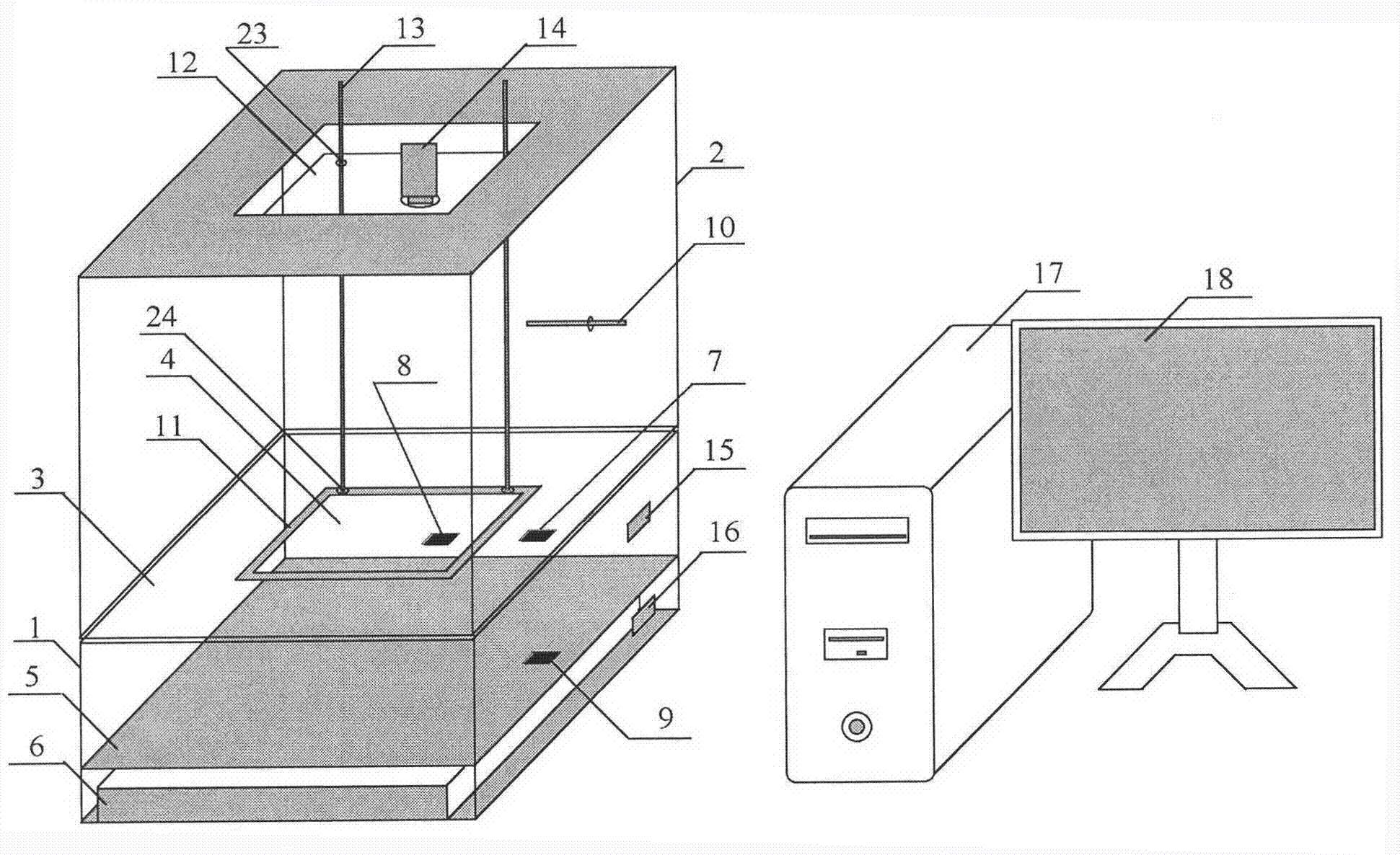 23
13
14
12
2
10
17
18
24
4
8
7
11
15
3
16
1
5
9
6